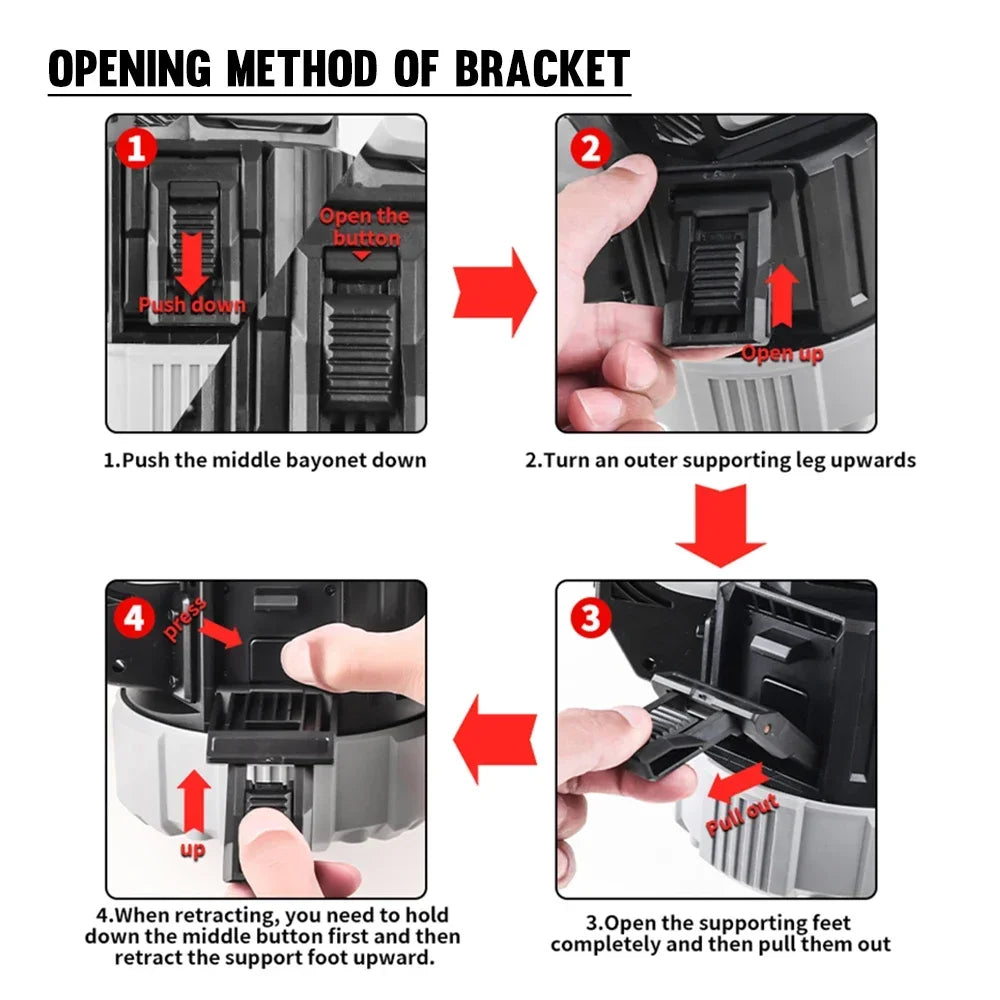 OPENING METHOD OF BRACKET

1
Push down
Open the button

1.Push the middle bayonet down

2
Open up

2.Turn an outer supporting leg upwards

3
Pull out

3.Open the supporting feet completely and then pull them out

4
press
up

4.When retracting, you need to hold down the middle button first and then retract the support foot upward.