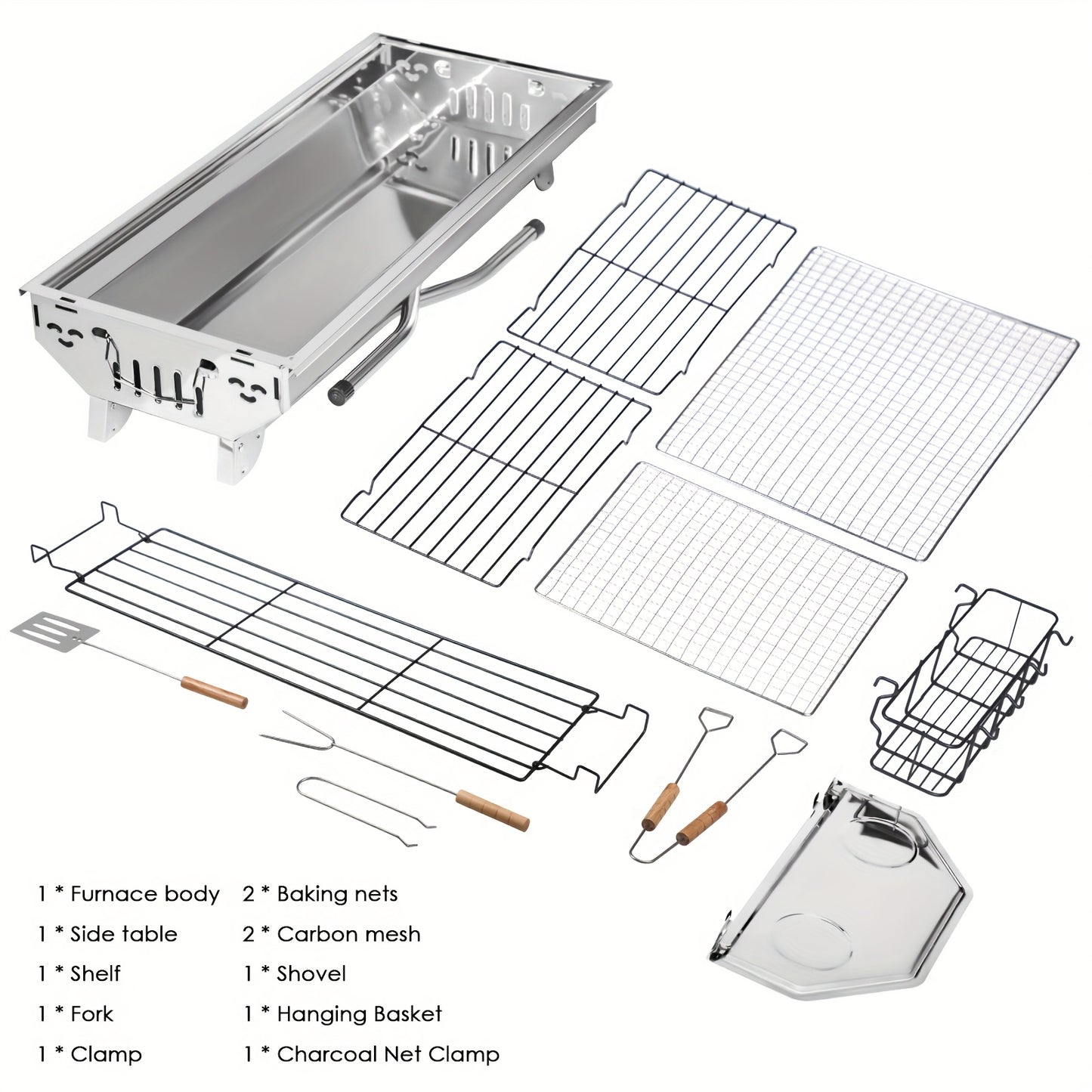 1 * Furnace body
1 * Side table
1 * Shelf
1 * Fork
1 * Clamp

2 * Baking nets
2 * Carbon mesh
1 * Shovel
1 * Hanging Basket
1 * Charcoal Net Clamp